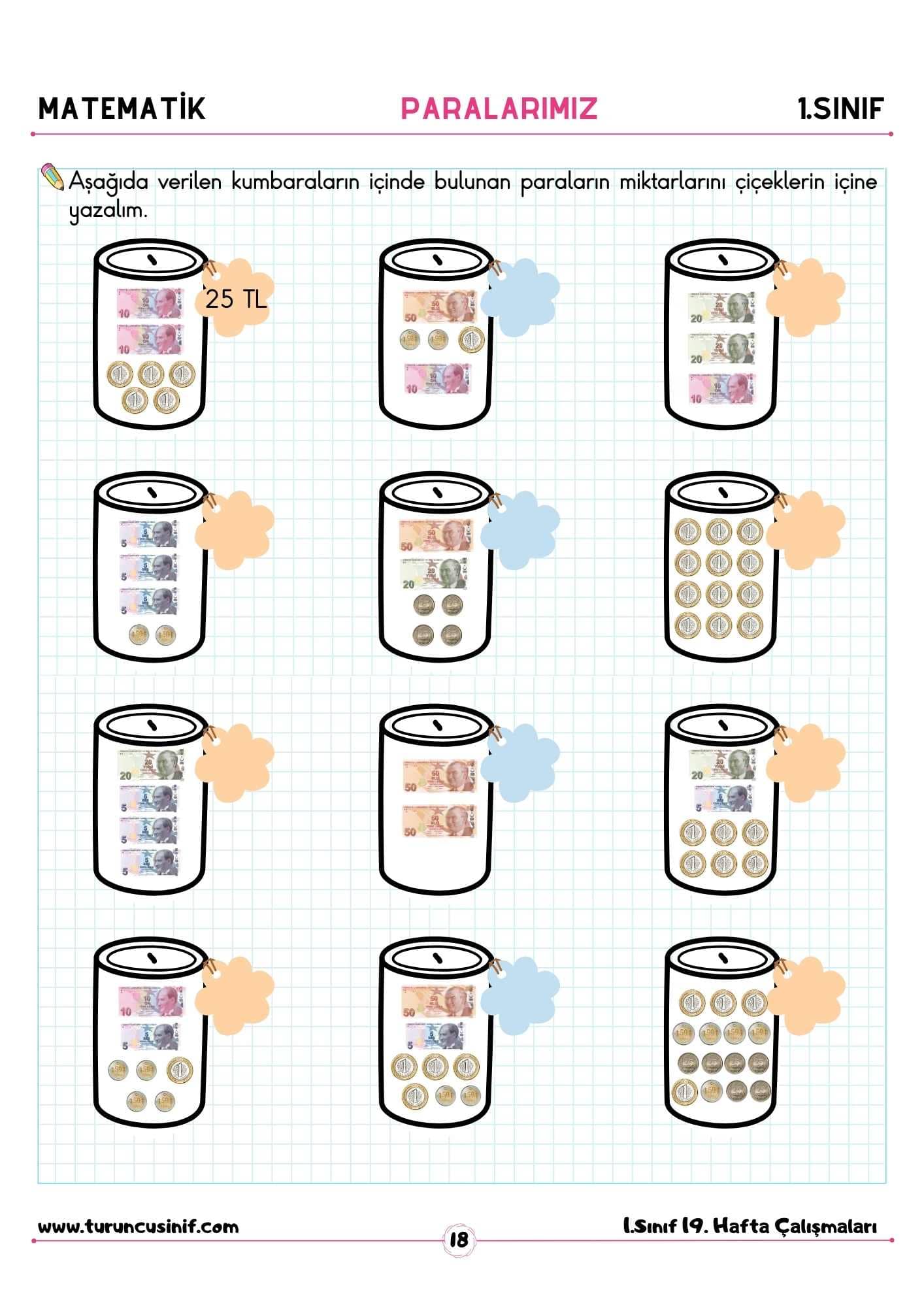 MATEMATİK PARALARIMIZ 1.SINIF

Aşağıda verilen kumbaraların içinde bulunan paraların miktarlarını çiçeklerin içine yazalım.

25 TL

www.turuncusinif.com 18 1.Sınıf 19. Hafta Çalışmaları